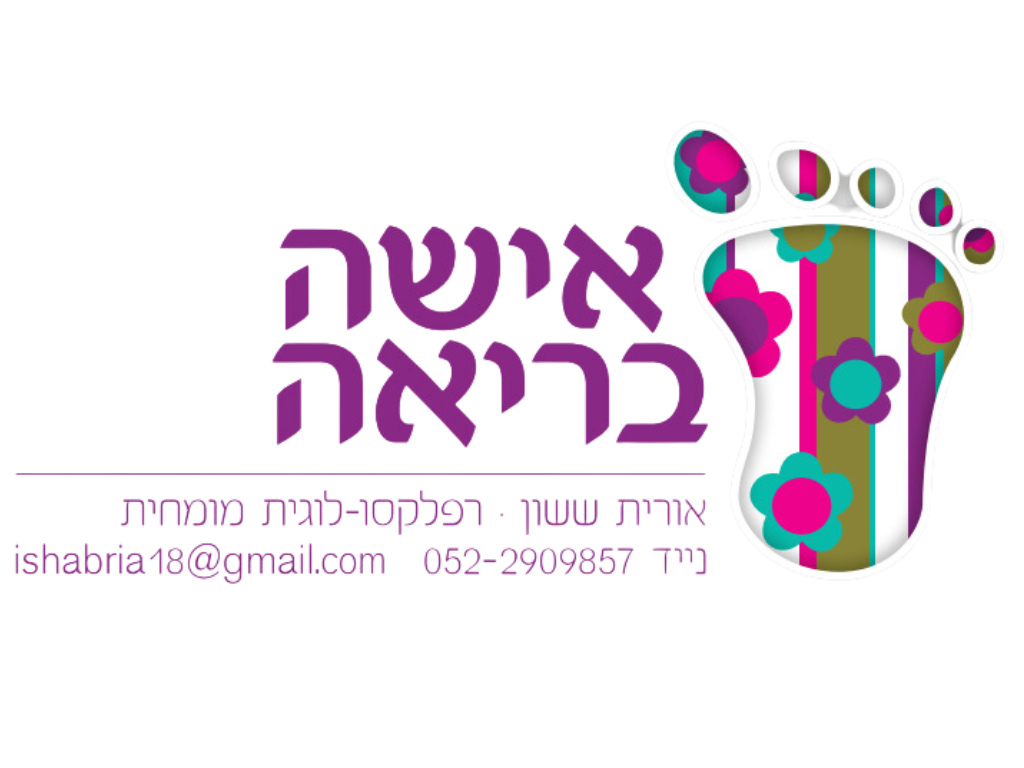 אישה בריאה

אורית ששון · רפלקסו-לוגית מומחית

נייד 052-2909857 ishabria18@gmail.com